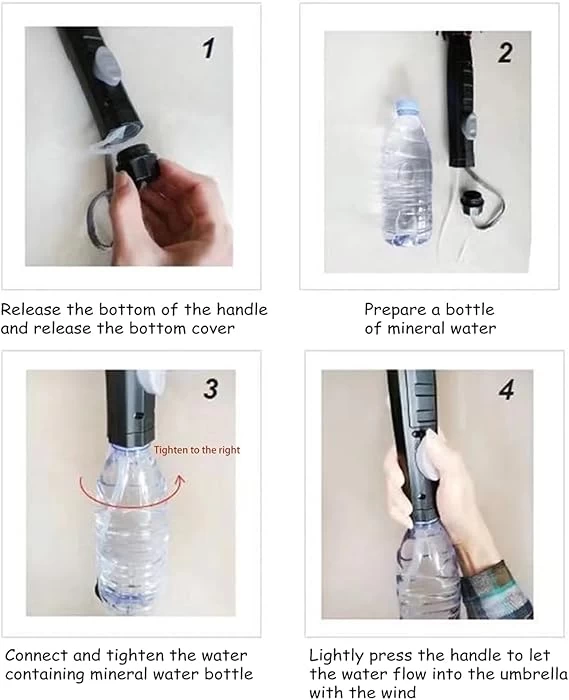 1

Release the bottom of the handle and release the bottom cover

2

Prepare a bottle of mineral water

3

Tighten to the right

Connect and tighten the water containing mineral water bottle

4

Lightly press the handle to let the water flow into the umbrella with the wind