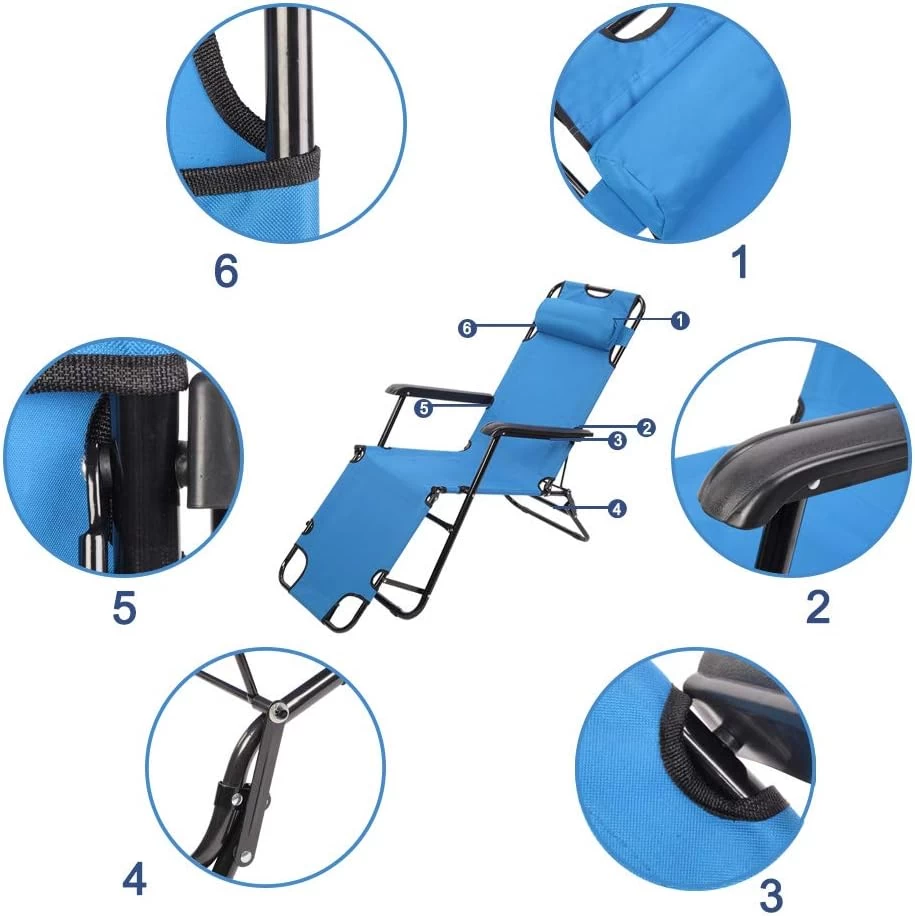 6

1

6

1

5

2

3

4

5

2

4

3