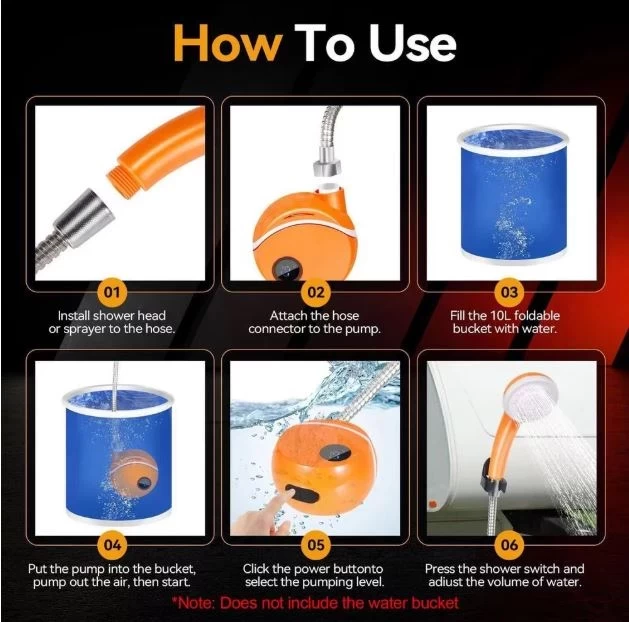 How To Use

01
Install shower head or sprayer to the hose.

02
Attach the hose connector to the pump.

03
Fill the 10L foldable bucket with water.

04
Put the pump into the bucket, pump out the air, then start.

05
Click the power buttonto select the pumping level.

06
Press the shower switch and adiust the volume of water.

*Note: Does not include the water bucket